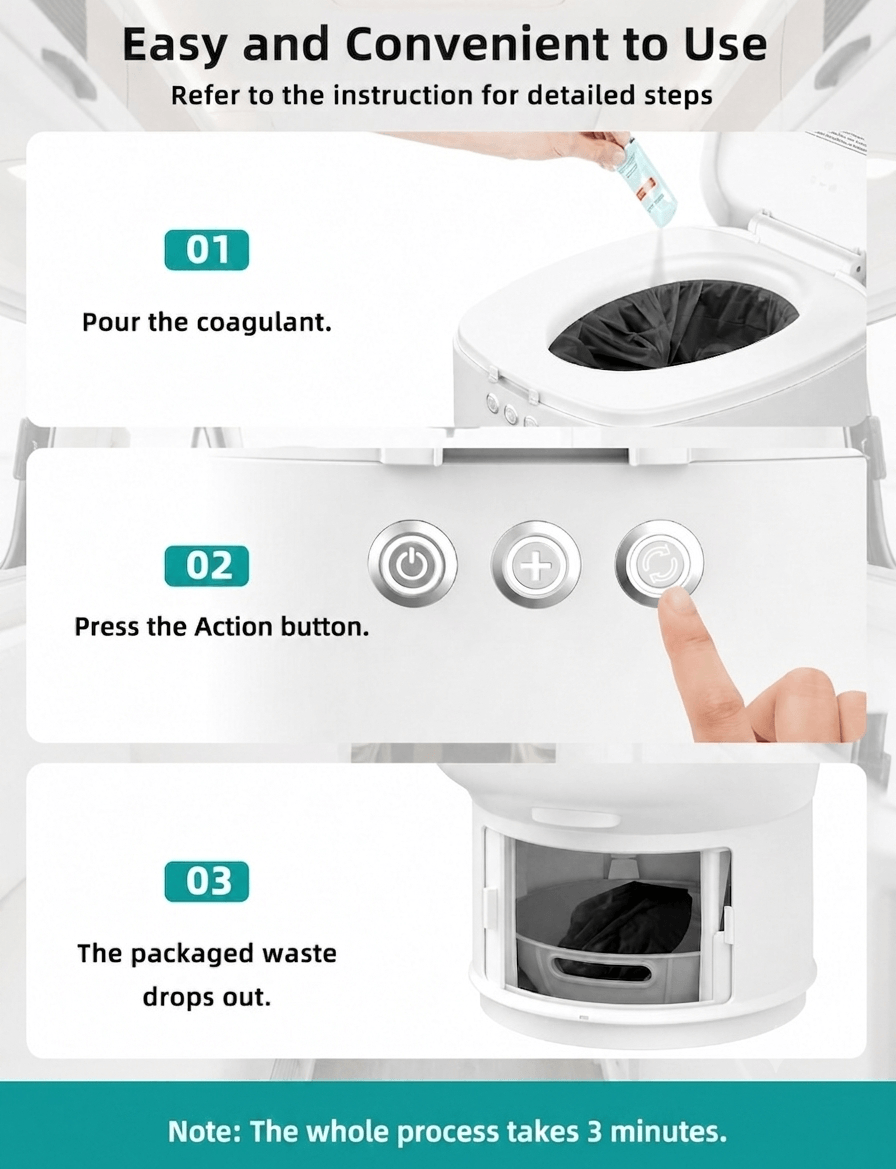 Easy and Convenient to Use

Refer to the instruction for detailed steps

01

Pour the coagulant.

02

Press the Action button.

03

The packaged waste drops out.

Note: The whole process takes 3 minutes.